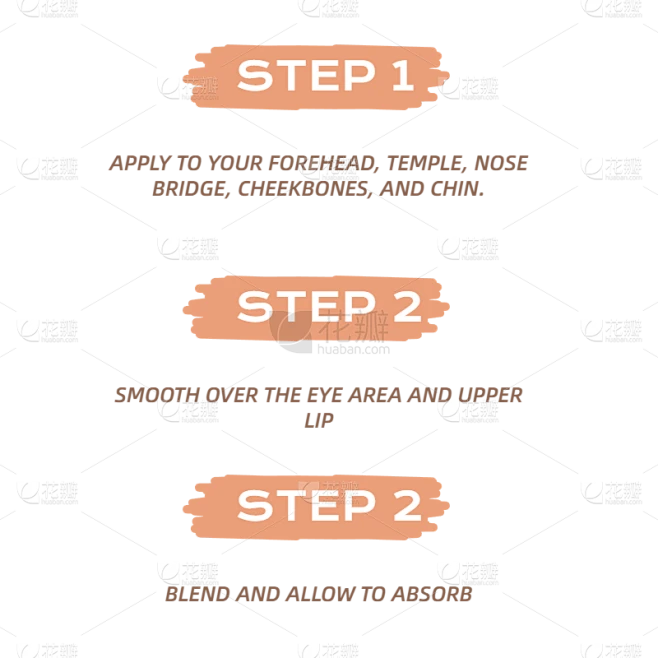 STEP 1

APPLY TO YOUR FOREHEAD, TEMPLE, NOSE BRIDGE, CHEEKBONES, AND CHIN.

STEP 2

花瓣
huaban.com

SMOOTH OVER THE EYE AREA AND UPPER LIP

STEP 2

BLEND AND ALLOW TO ABSORB